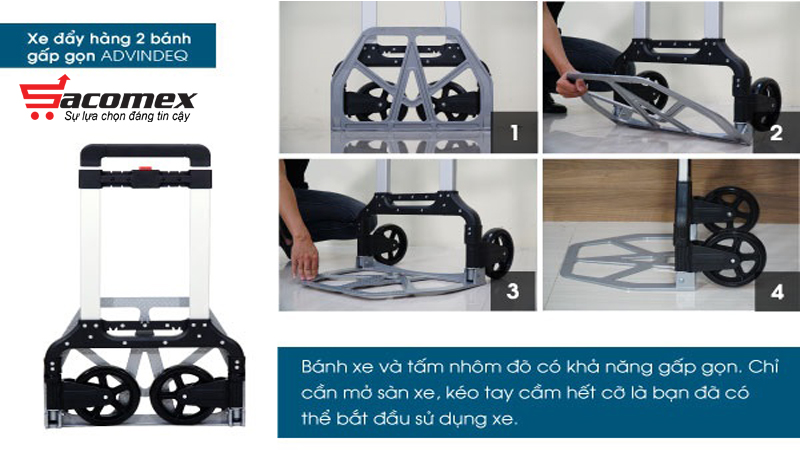 Xe đẩy hàng 2 bánh gấp gọn ADVINDEQ

Sacomex
Sự lựa chọn đáng tin cậy

1

2

3

4

Bánh xe và tấm nhôm đỡ có khả năng gấp gọn. Chỉ cần mở sàn xe, kéo tay cầm hết cỡ là bạn đã có thể bắt đầu sử dụng xe.